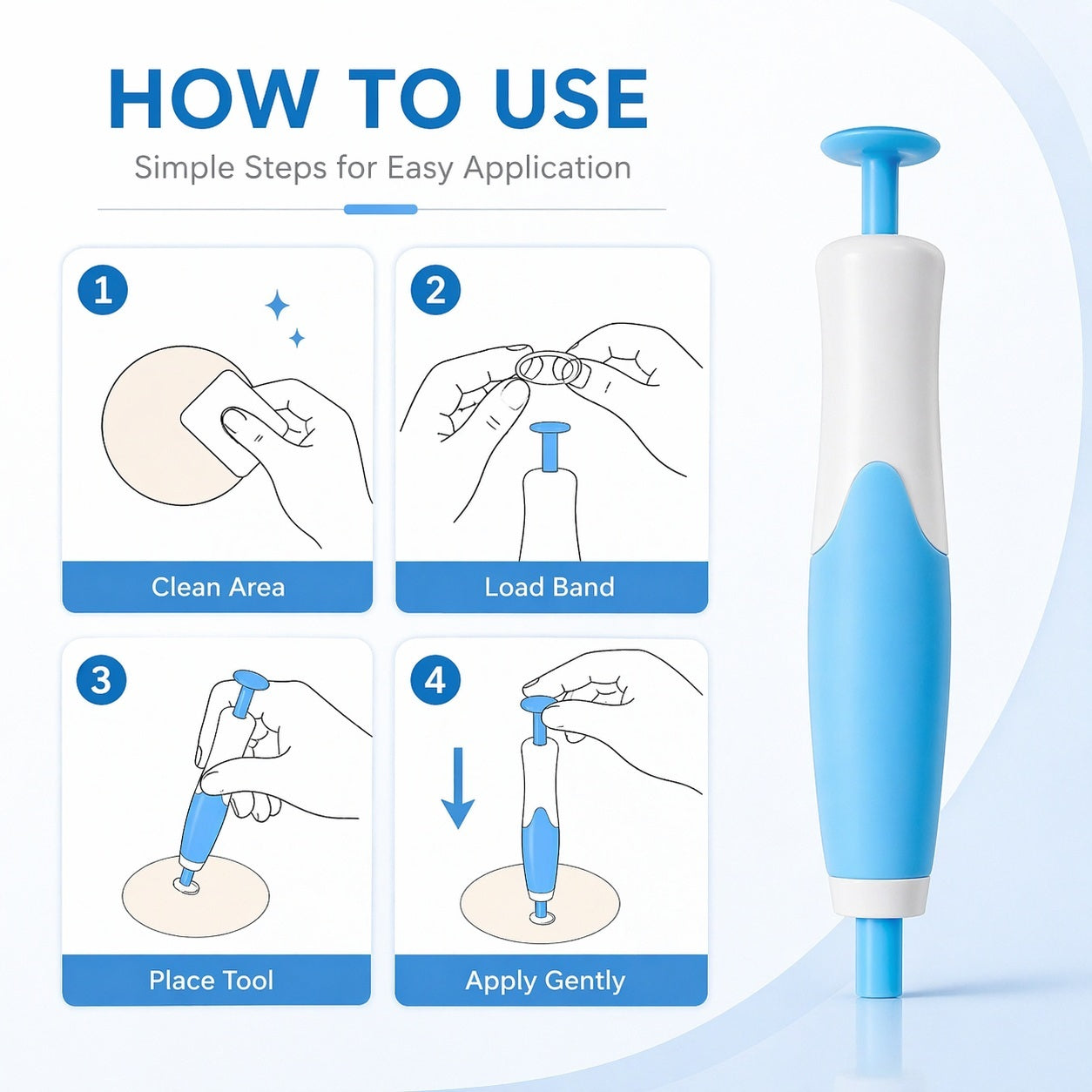 HOW TO USE

Simple Steps for Easy Application

1

Clean Area

2

Load Band

3

Place Tool

4

Apply Gently